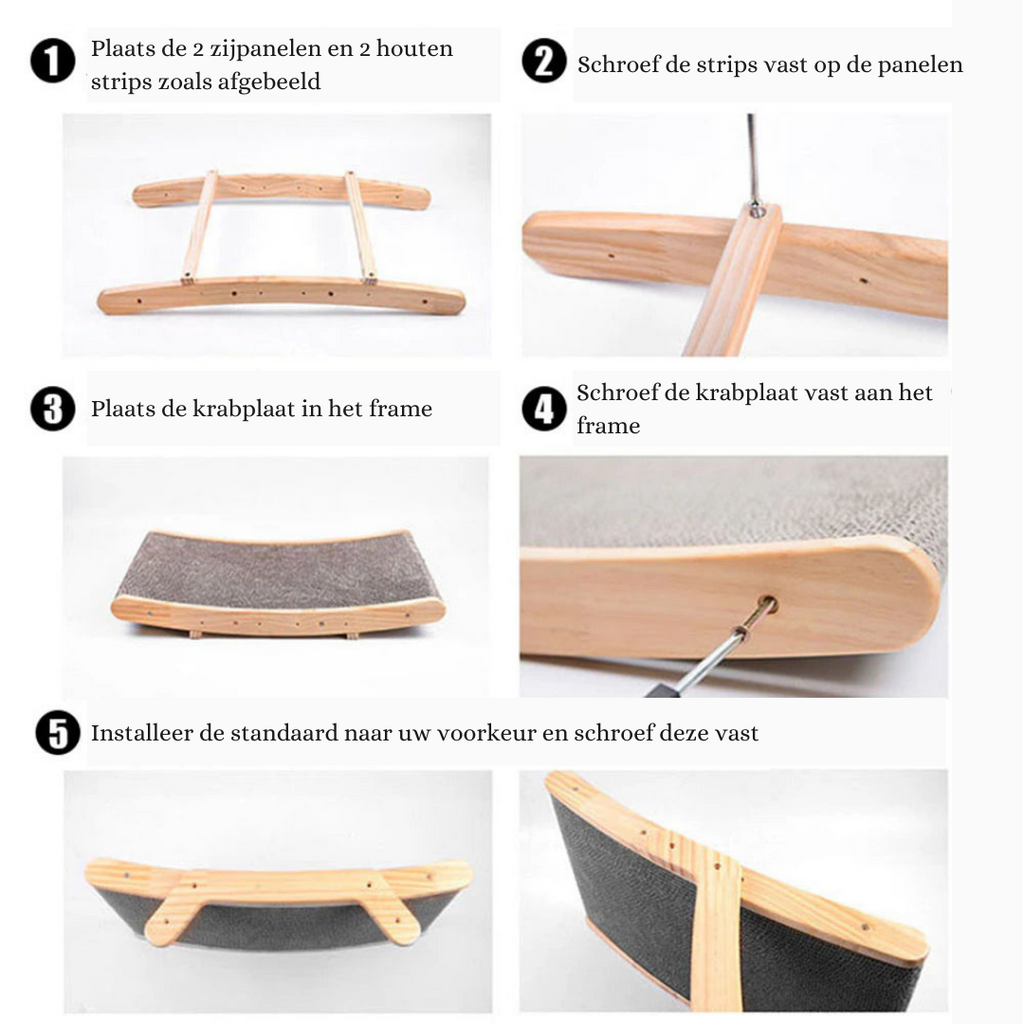 1 Plaats de 2 zijpanelen en 2 houten strips zoals afgebeeld

2 Schroef de strips vast op de panelen

3 Plaats de krabplaat in het frame

4 Schroef de krabplaat vast aan het frame

5 Installeer de standaard naar uw voorkeur en schroef deze vast