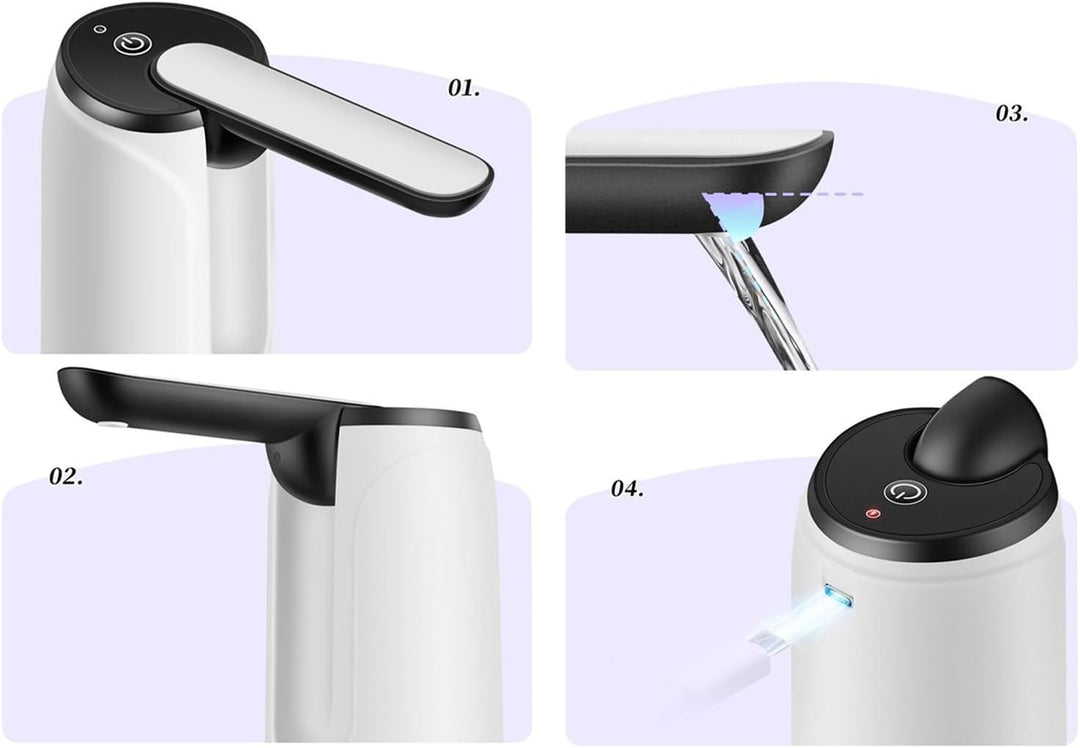 01.

03.

02.

04.