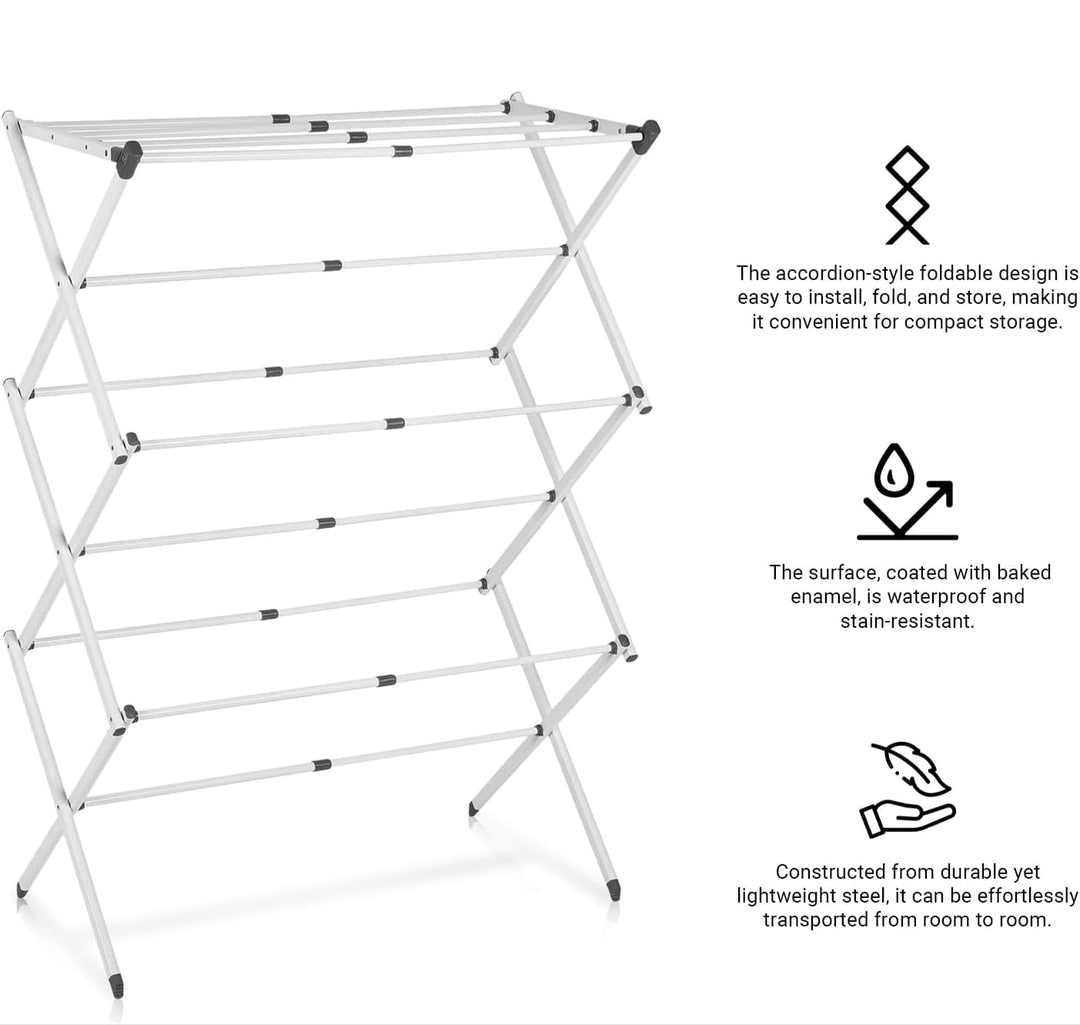 The accordion-style foldable design is easy to install, fold, and store, making it convenient for compact storage.

The surface, coated with baked enamel, is waterproof and stain-resistant.

Constructed from durable yet lightweight steel, it can be effortlessly transported from room to room.