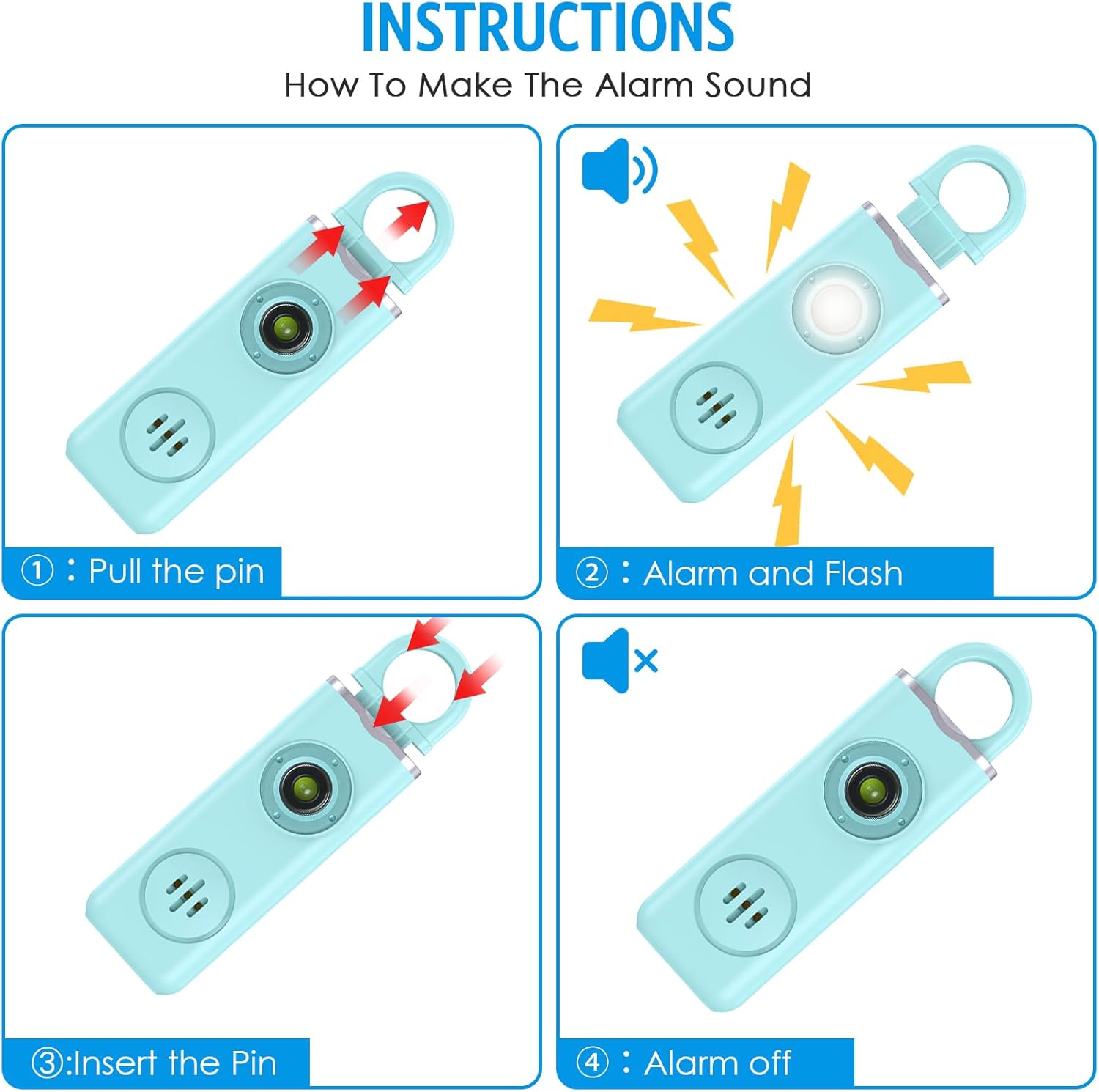 INSTRUCTIONS
How To Make The Alarm Sound

①：Pull the pin

②：Alarm and Flash

③:Insert the Pin

④：Alarm off