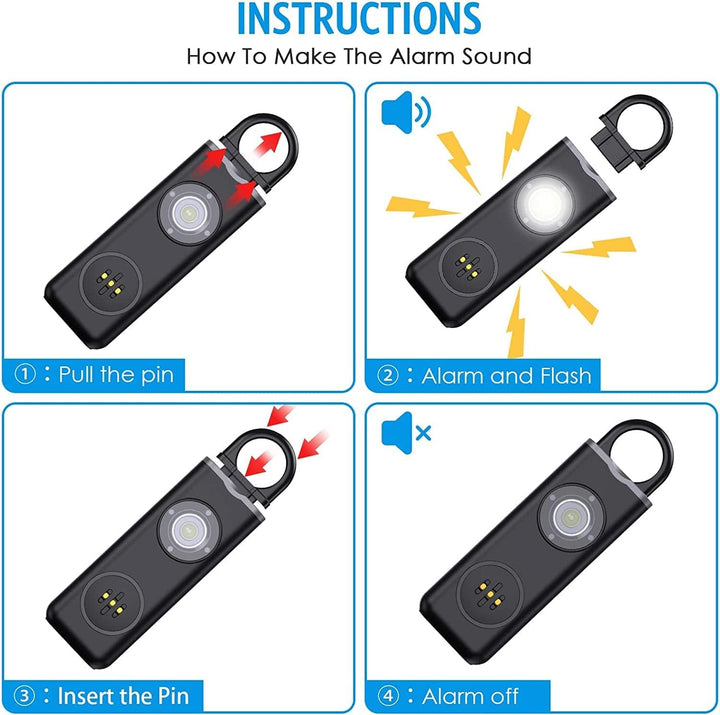 INSTRUCTIONS
How To Make The Alarm Sound

①：Pull the pin

②：Alarm and Flash

③：Insert the Pin

④：Alarm off