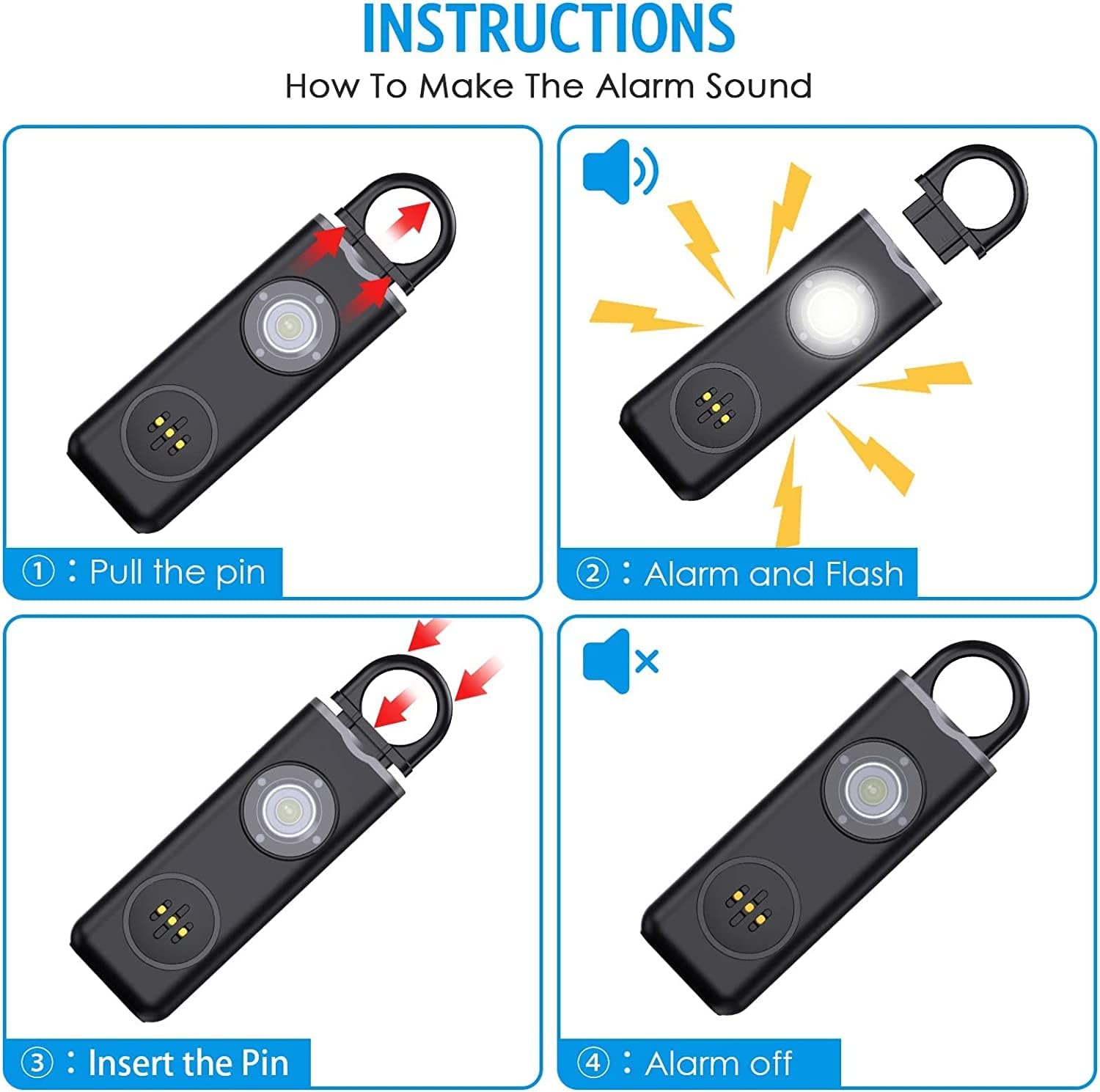 INSTRUCTIONS
How To Make The Alarm Sound

①：Pull the pin

②：Alarm and Flash

③：Insert the Pin

④：Alarm off