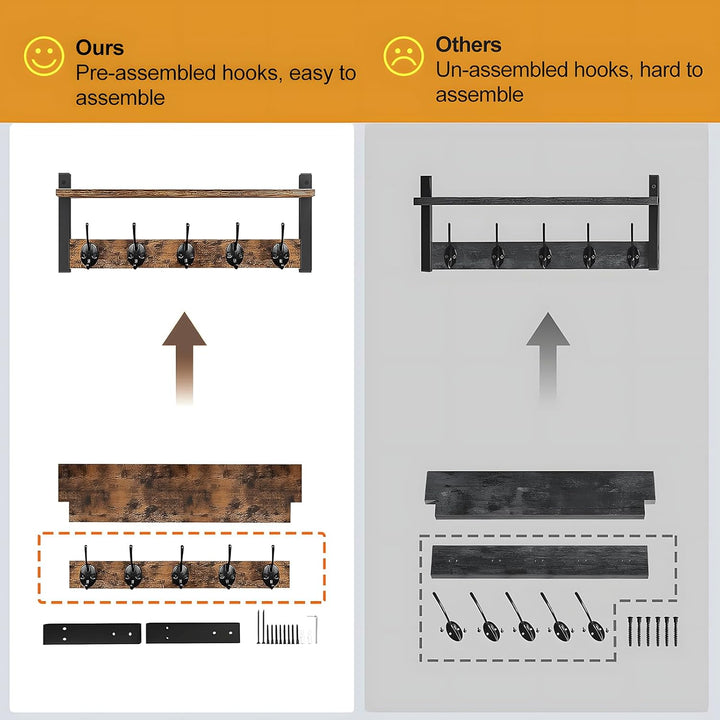 Ours
Pre-assembled hooks, easy to assemble

Others
Un-assembled hooks, hard to assemble