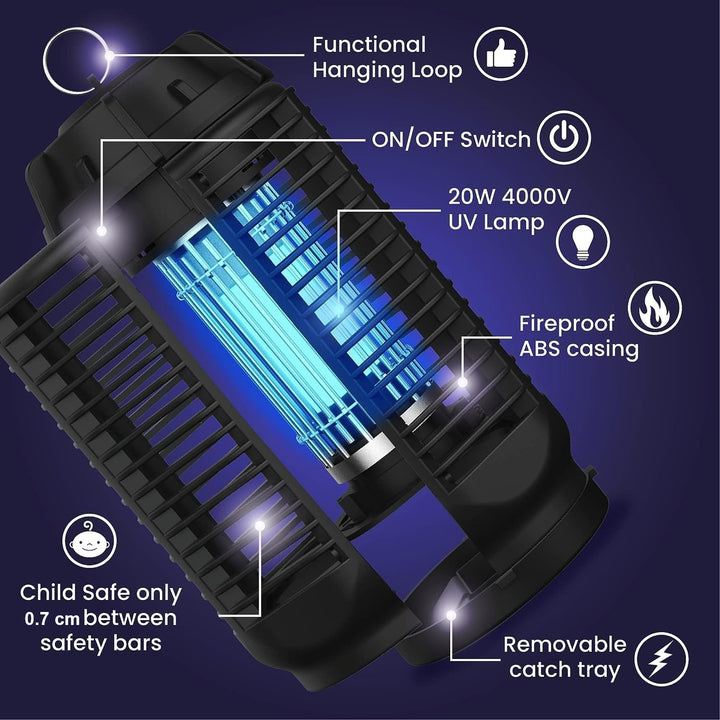 Functional Hanging Loop

ON/OFF Switch

20W 4000V UV Lamp

Fireproof ABS casing

Child Safe only 0.7 cm between safety bars

Removable catch tray