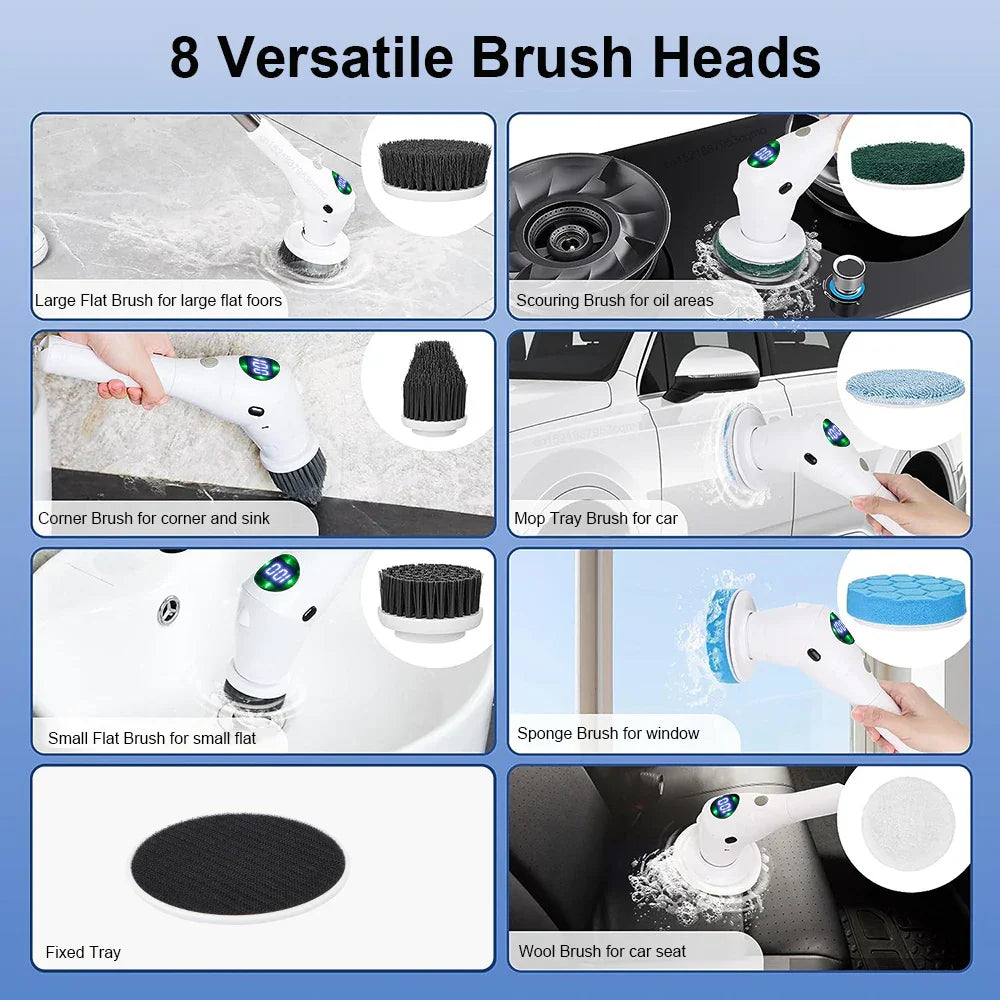 8 Versatile Brush Heads

Large Flat Brush for large flat foors

Scouring Brush for oil areas

Corner Brush for corner and sink

Mop Tray Brush for car

Small Flat Brush for small flat

Sponge Brush for window

Fixed Tray

Wool Brush for car seat