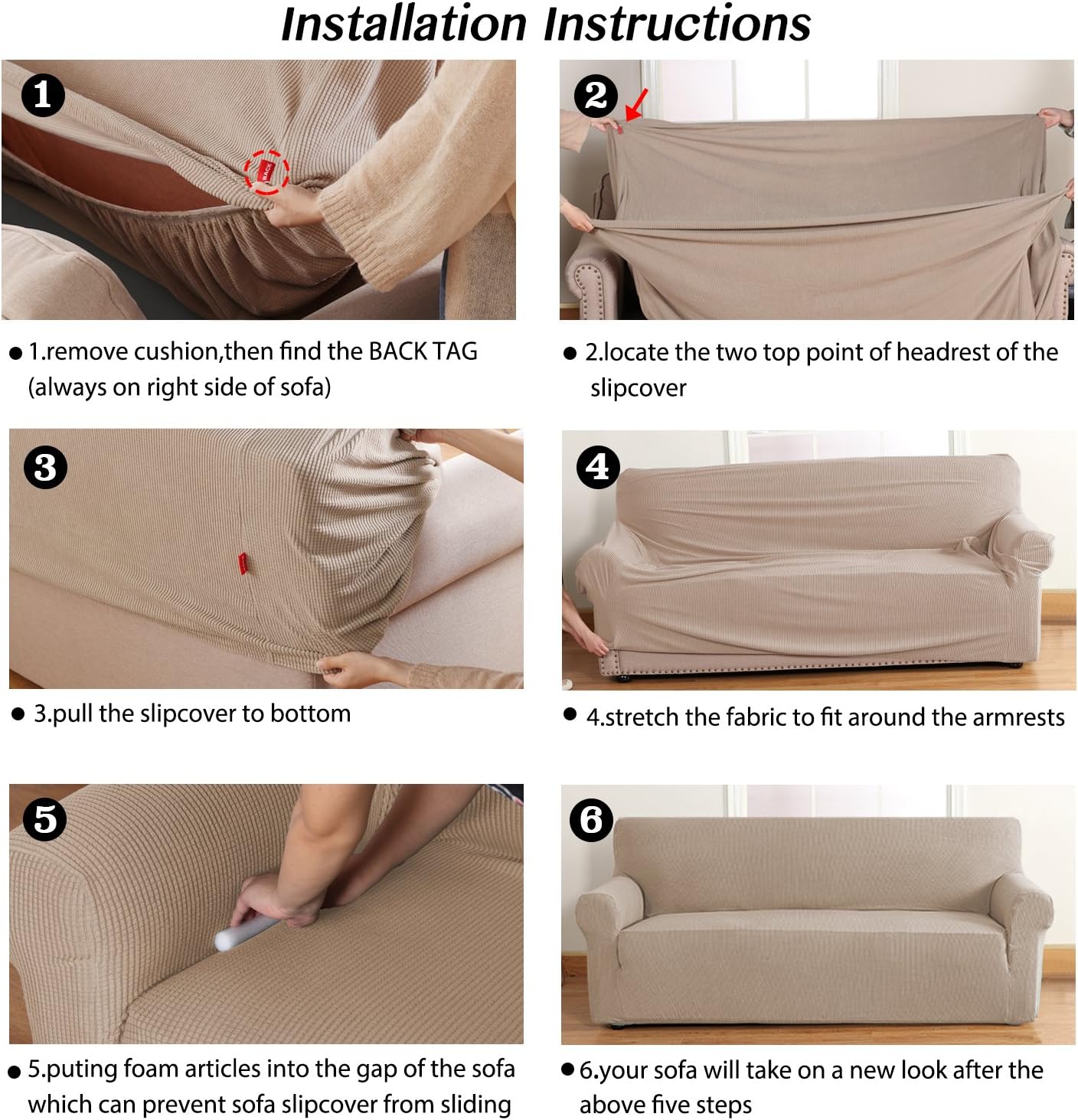 Installation Instructions

1

BACK

● 1.remove cushion,then find the BACK TAG (always on right side of sofa)

2

● 2.locate the two top point of headrest of the slipcover

3

● 3.pull the slipcover to bottom

4

● 4.stretch the fabric to fit around the armrests

5

● 5.puting foam articles into the gap of the sofa which can prevent sofa slipcover from sliding

6

● 6.your sofa will take on a new look after the above five steps