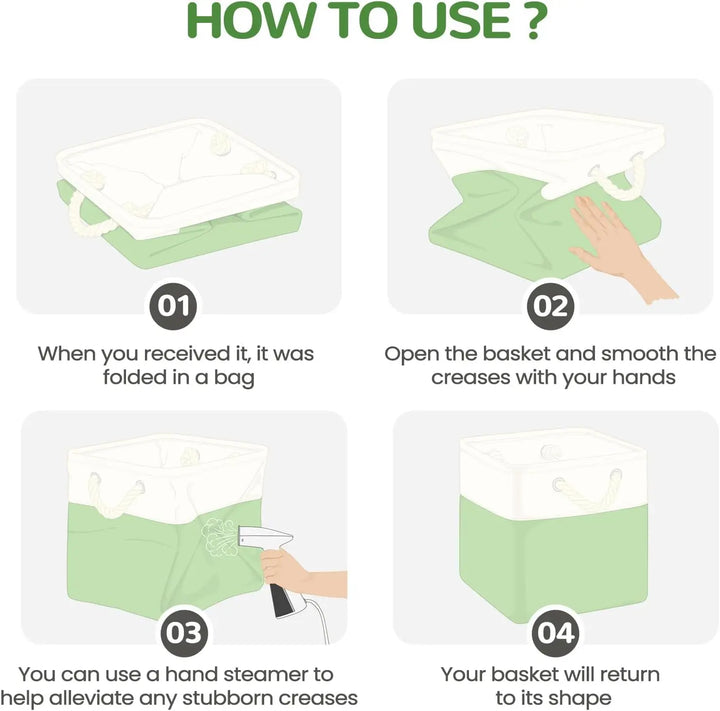 HOW TO USE ?

01

When you received it, it was folded in a bag

02

Open the basket and smooth the creases with your hands

03

You can use a hand steamer to help alleviate any stubborn creases

04

Your basket will return to its shape