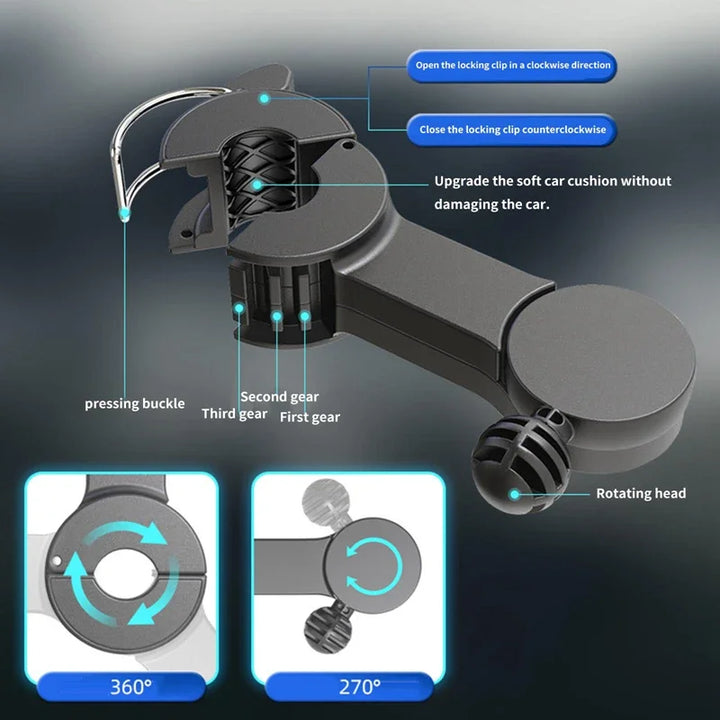 Open the locking clip in a clockwise direction

Close the locking clip counterclockwise

Upgrade the soft car cushion without damaging the car.

pressing buckle

Second gear

Third gear

First gear

Rotating head

360°

270°