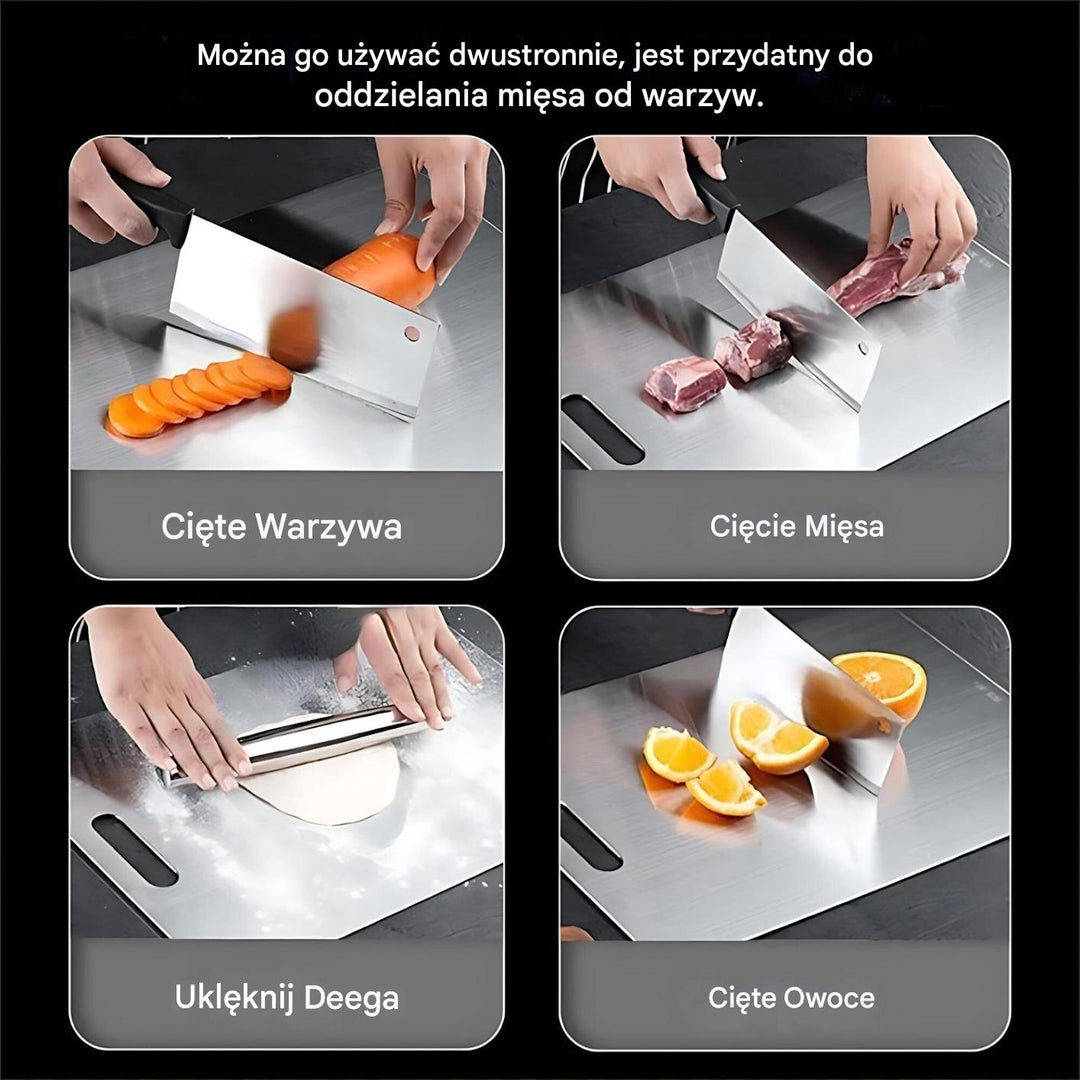 Można go używać dwustronnie, jest przydatny do oddzielania mięsa od warzyw.

Cięte Warzywa

Cięcie Mięsa

Uklęknij Deega

Cięte Owoce